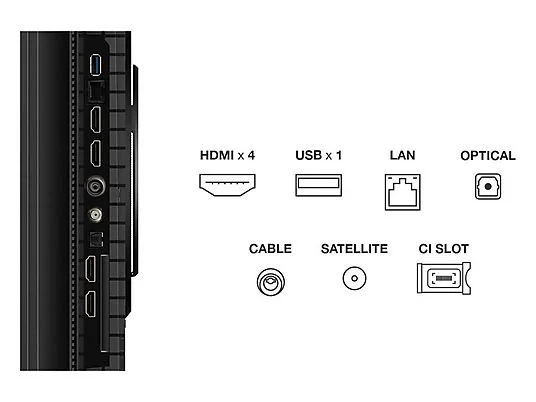 HDMI x 4
USB x 1
LAN
OPTICAL

CABLE
SATELLITE
CI SLOT