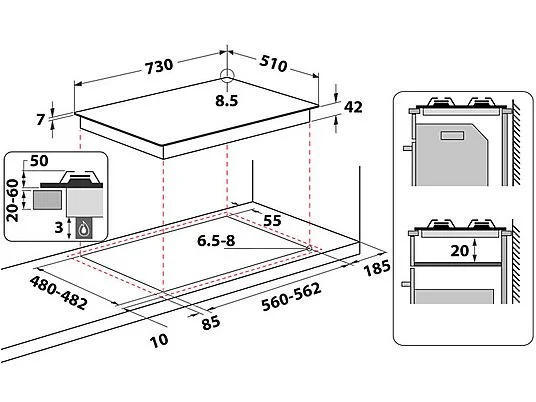 730
510
8.5
7
42
50
20-60
3
55
6.5-8
185
480-482
560-562
85
10
20