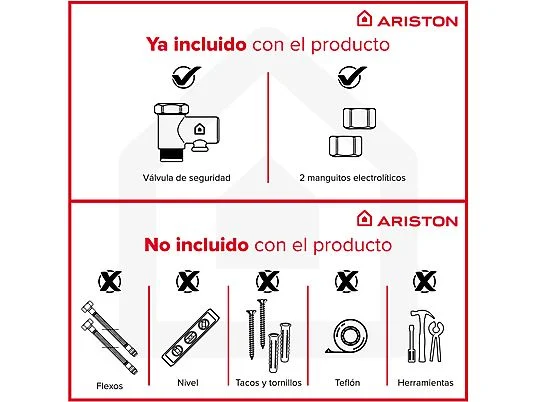 ARISTON

Ya incluido con el producto

Válvula de seguridad

2 manguitos electrolíticos

ARISTON

No incluido con el producto

Flexos

Nivel

Tacos y tornillos

Teflón

Herramientas