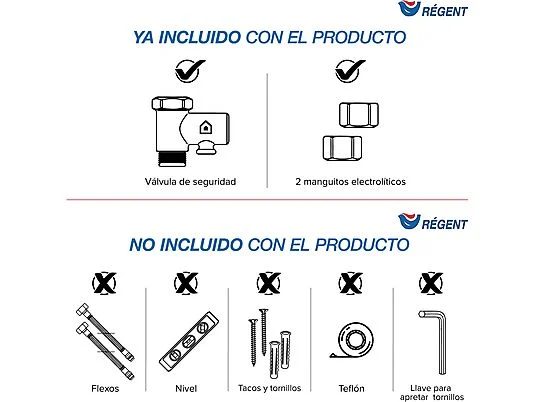 RÉGENT

YA INCLUIDO CON EL PRODUCTO

Válvula de seguridad

2 manguitos electrolíticos

RÉGENT

NO INCLUIDO CON EL PRODUCTO

Flexos

Nivel

Tacos y tornillos

Teflón

Llave para apretar tornillos