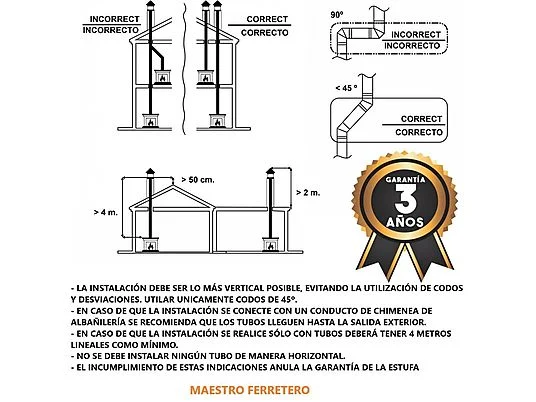 INCORRECT
INCORRECTO

CORRECT
CORRECTO

90º

INCORRECT
INCORRECTO

< 45 º

CORRECT
CORRECTO

> 50 cm.

> 4 m.

> 2 m.

GARANTÍA
3
AÑOS

- LA INSTALACIÓN DEBE SER LO MÁS VERTICAL POSIBLE, EVITANDO LA UTILIZACIÓN DE CODOS Y DESVIACIONES. UTILAR UNICAMENTE CODOS DE 45º.
- EN CASO DE QUE LA INSTALACIÓN SE CONECTE CON UN CONDUCTO DE CHIMENEA DE ALBAÑILERÍA SE RECOMIENDA QUE LOS TUBOS LLEGUEN HASTA LA SALIDA EXTERIOR.
- EN CASO DE QUE LA INSTALACIÓN SE REALICE SÓLO CON TUBOS DEBERÁ TENER 4 METROS LINEALES COMO MÍNIMO.
- NO SE DEBE INSTALAR NINGÚN TUBO DE MANERA HORIZONTAL.
- EL INCUMPLIMIENTO DE ESTAS INDICACIONES ANULA LA GARANTÍA DE LA ESTUFA

MAESTRO FERRETERO